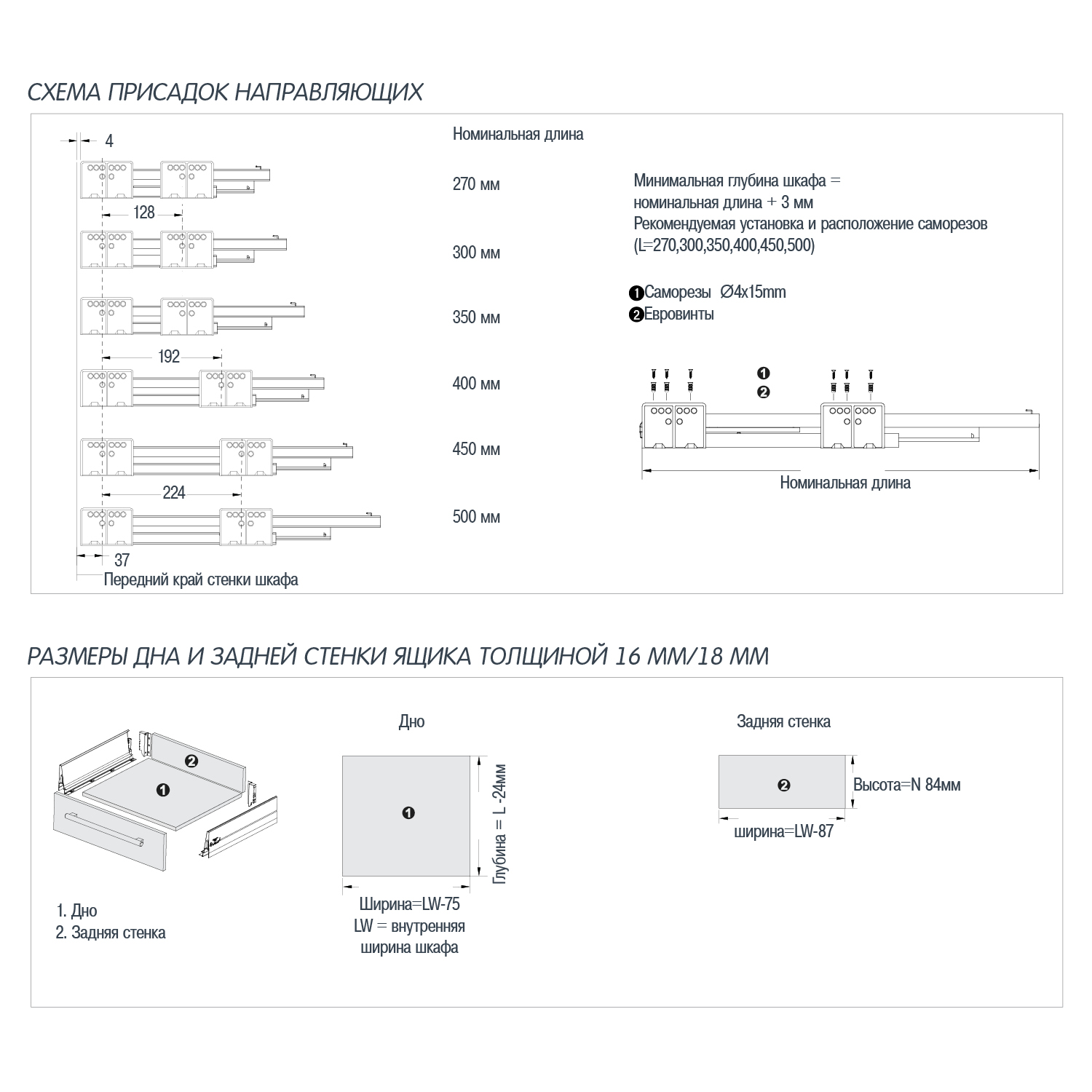 СХЕМА ПРИСАДОК НАПРАВЛЯЮЩИХ

4

128

192

224

37

Передний край стенки шкафа

Номинальная длина

270 мм

300 мм

350 мм

400 мм

450 мм

500 мм

Минимальная глубина шкафа = номинальная длина + 3 мм
Рекомендуемая установка и расположение саморезов (L=270,300,350,400,450,500)

❶Саморезы Ø4x15mm
❷Евровинты

❶
❷

Номинальная длина

РАЗМЕРЫ ДНА И ЗАДНЕЙ СТЕНКИ ЯЩИКА ТОЛЩИНОЙ 16 ММ/18 ММ

❷
❶

1. Дно
2. Задняя стенка

Дно

❶

Глубина = L -24мм

Ширина=LW-75
LW = внутренняя ширина шкафа

Задняя стенка

❷

Высота=N 84мм

ширина=LW-87