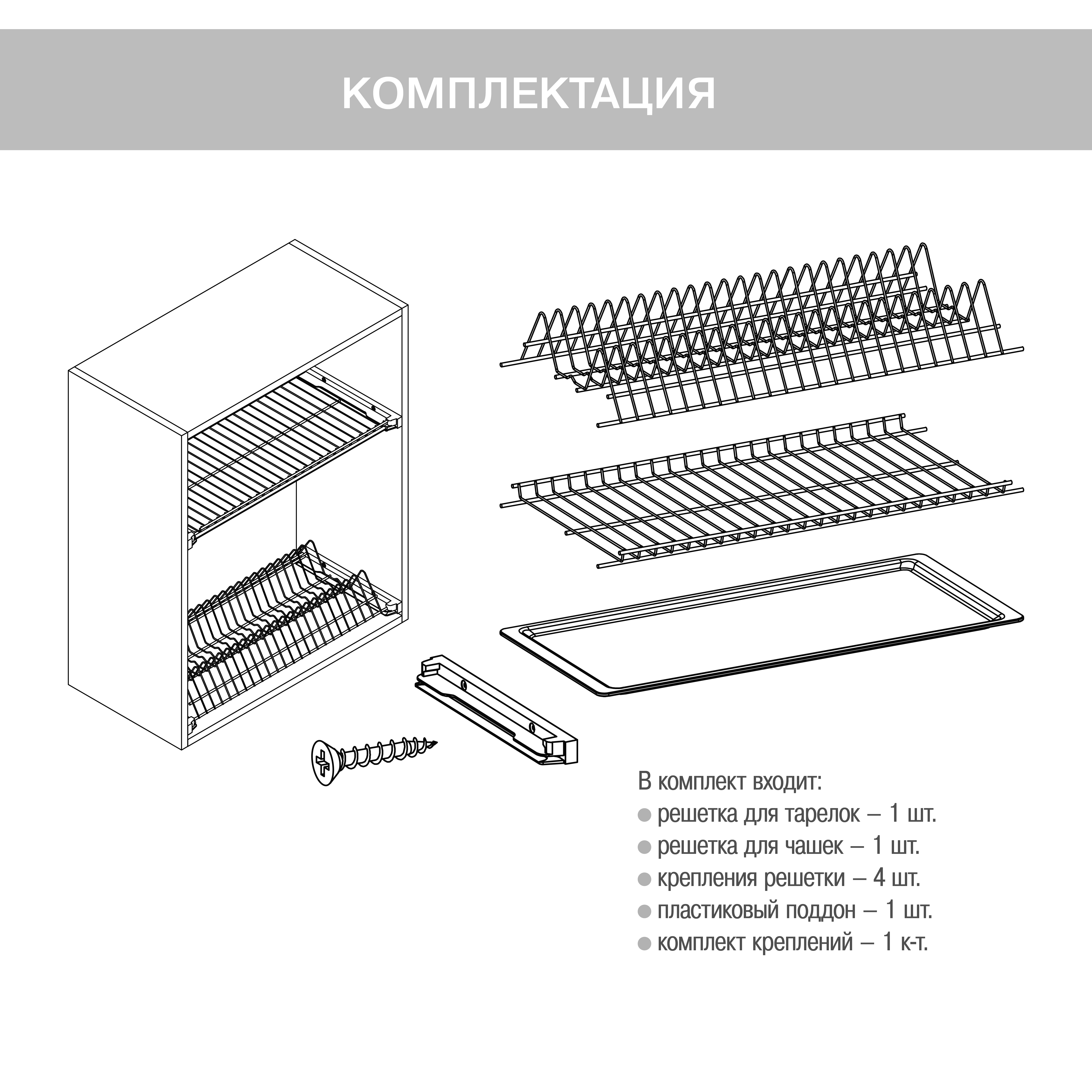 КОМПЛЕКТАЦИЯ

В комплект входит:
● решетка для тарелок – 1 шт.
● решетка для чашек – 1 шт.
● крепления решетки – 4 шт.
● пластиковый поддон – 1 шт.
● комплект креплений – 1 к-т.