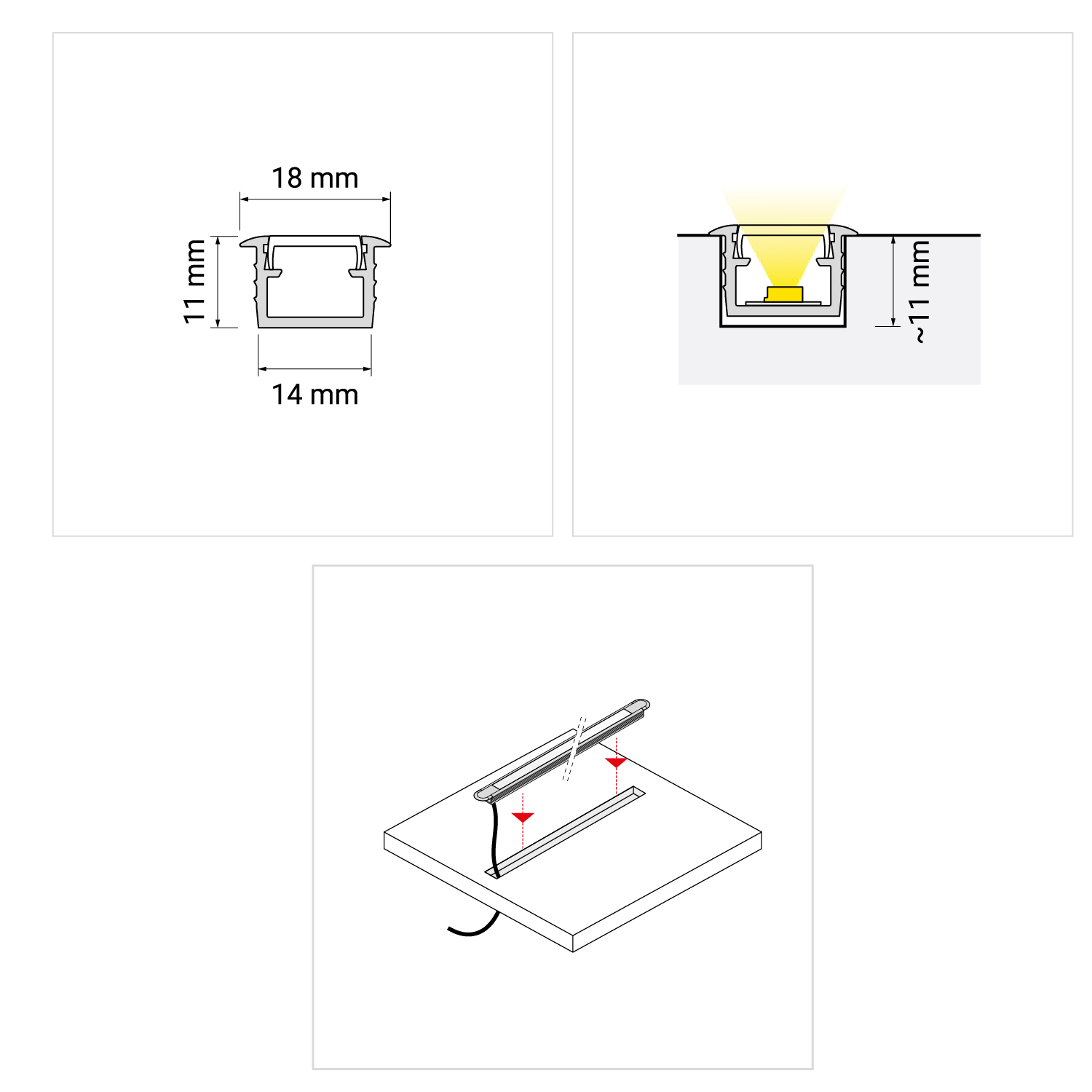 18 mm

11 mm

14 mm

~11 mm