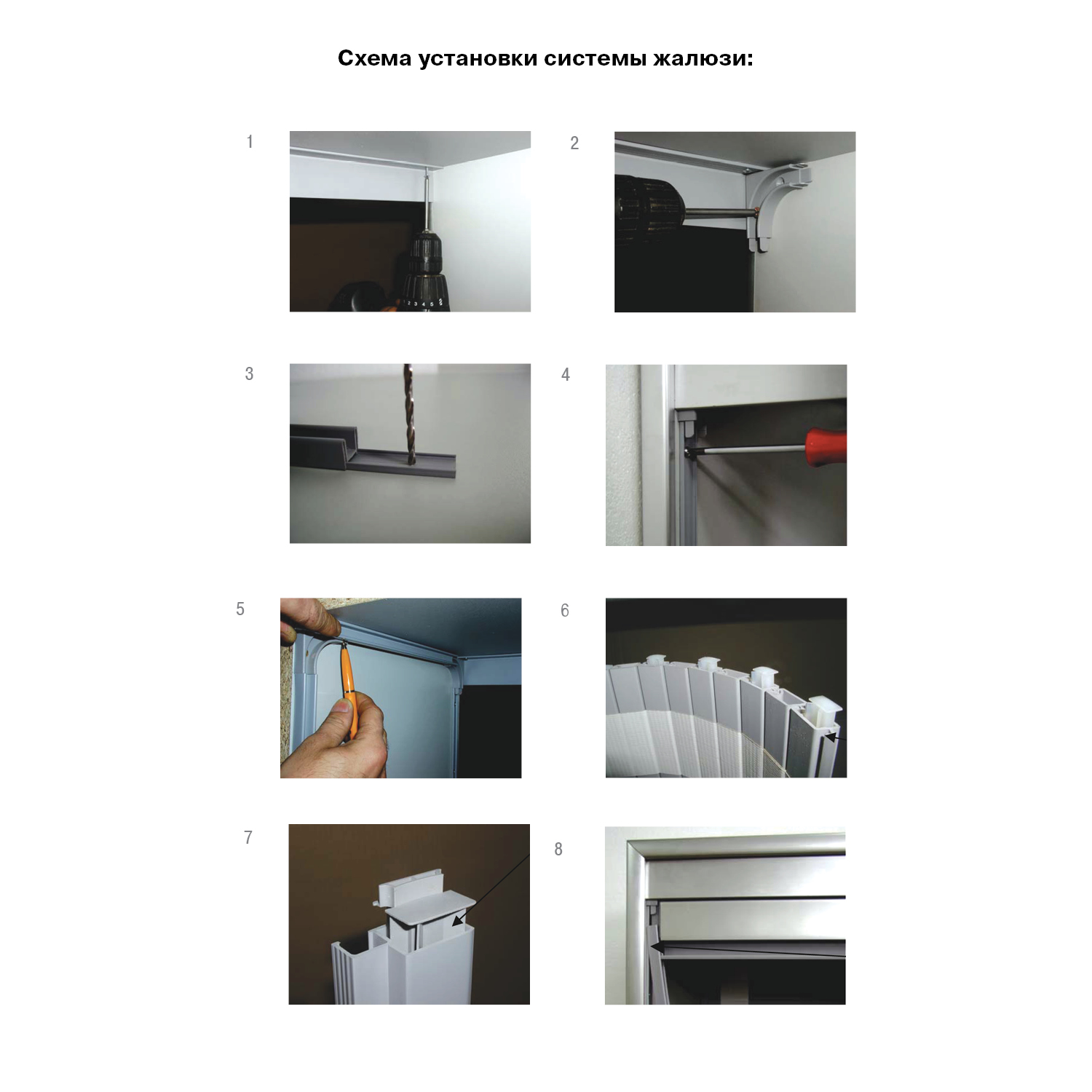 Схема установки системы жалюзи:

1

2

3

4

5

6

7

8