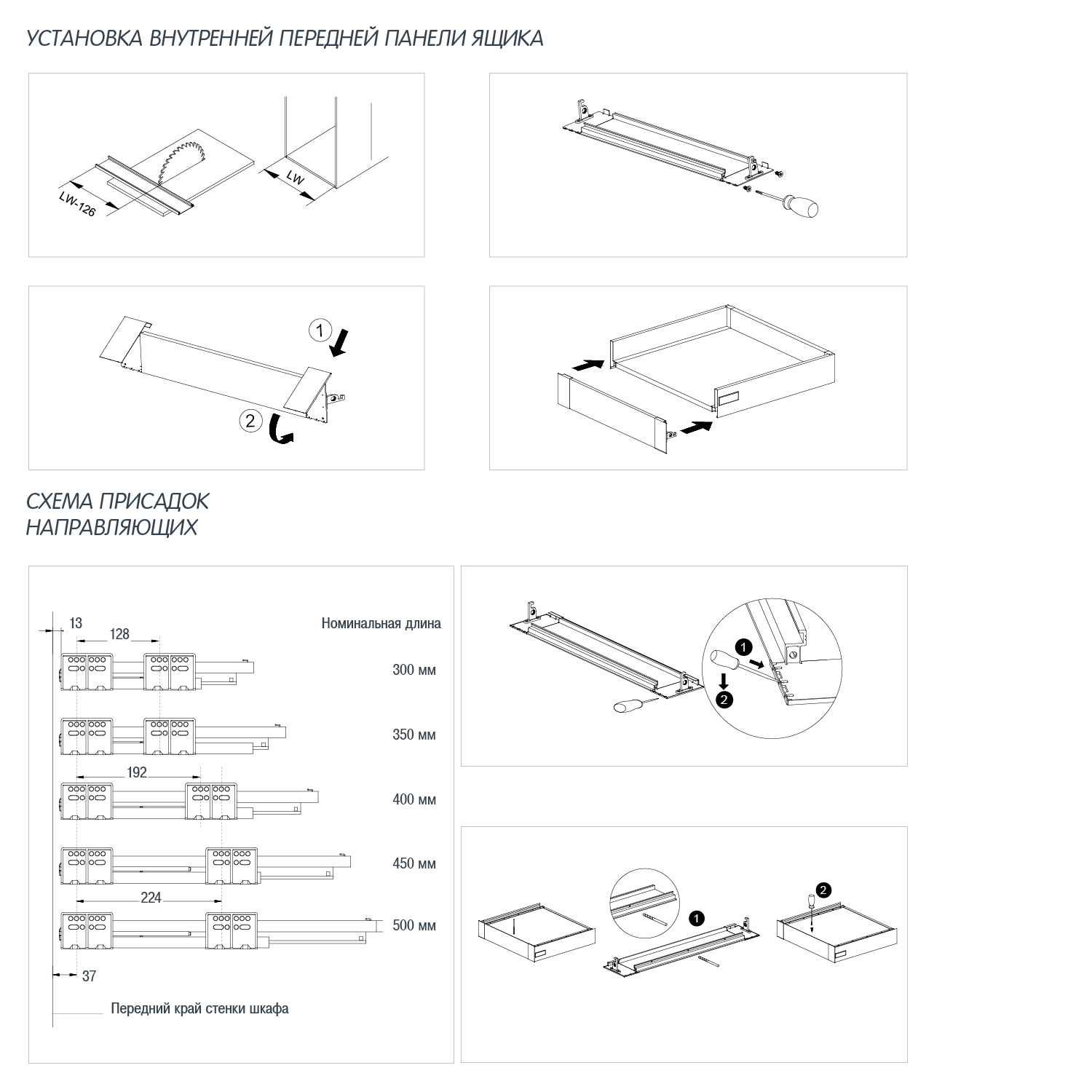 УСТАНОВКА ВНУТРЕННЕЙ ПЕРЕДНЕЙ ПАНЕЛИ ЯЩИКА

LW-126

LW

1

2

СХЕМА ПРИСАДОК НАПРАВЛЯЮЩИХ

13

128

Номинальная длина

300 мм

350 мм

192

400 мм

450 мм

224

500 мм

37

Передний край стенки шкафа

1

2

1

2