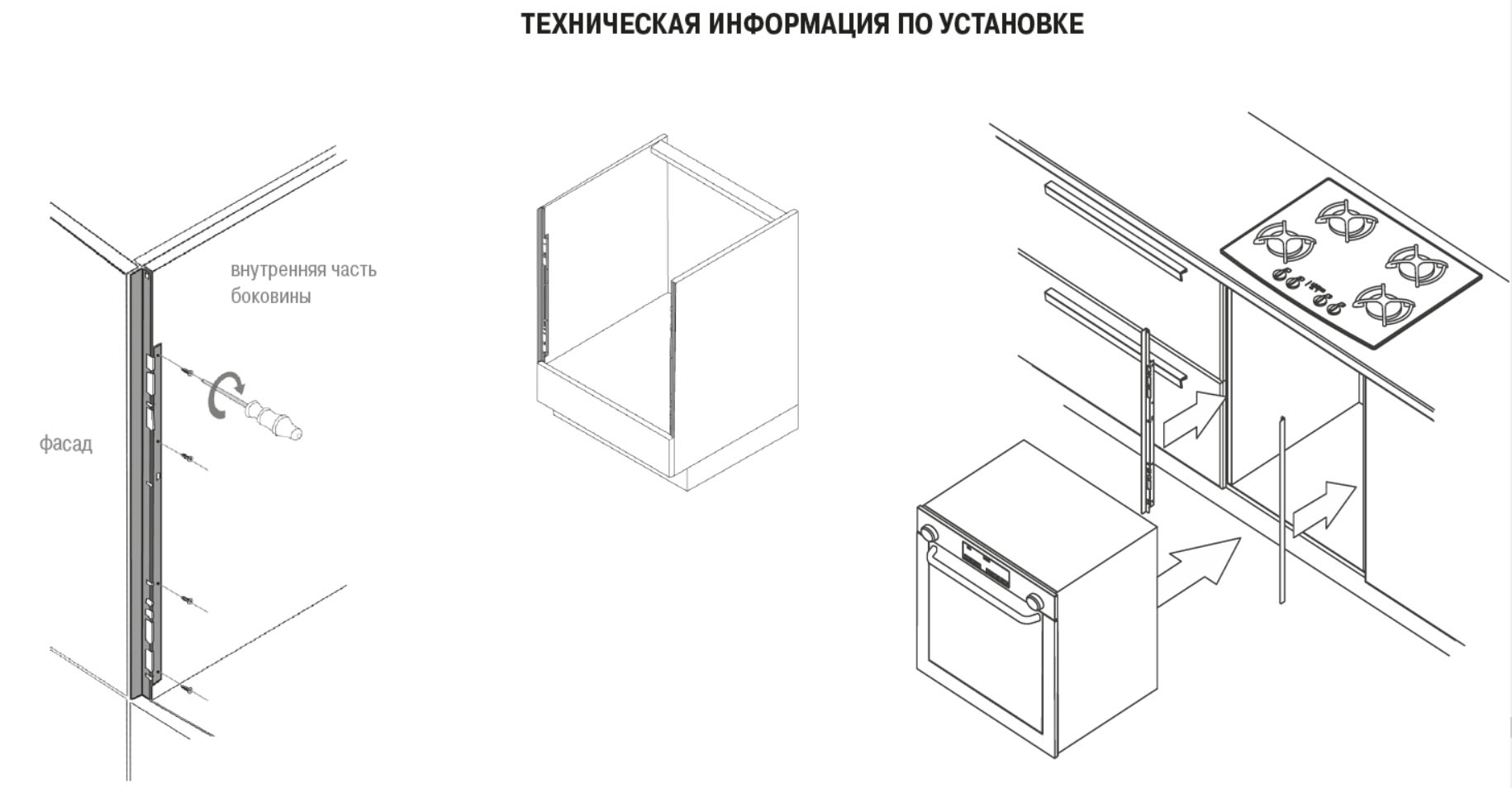 ТЕХНИЧЕСКАЯ ИНФОРМАЦИЯ ПО УСТАНОВКЕ

внутренняя часть боковины

фасад