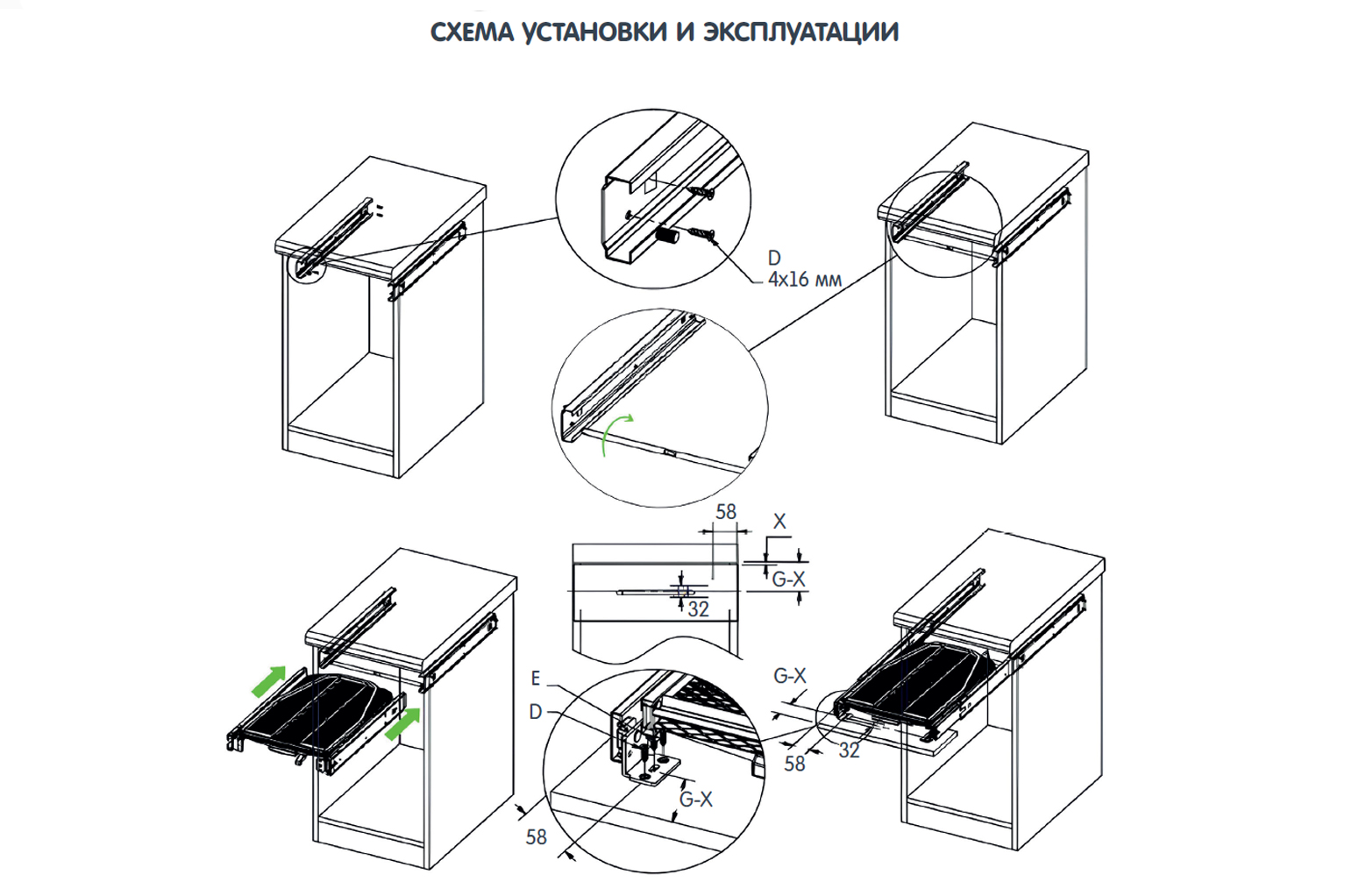 СХЕМА УСТАНОВКИ И ЭКСПЛУАТАЦИИ

D
4x16 мм

58
X
G-X
32

E
D
G-X
58

G-X
58
32