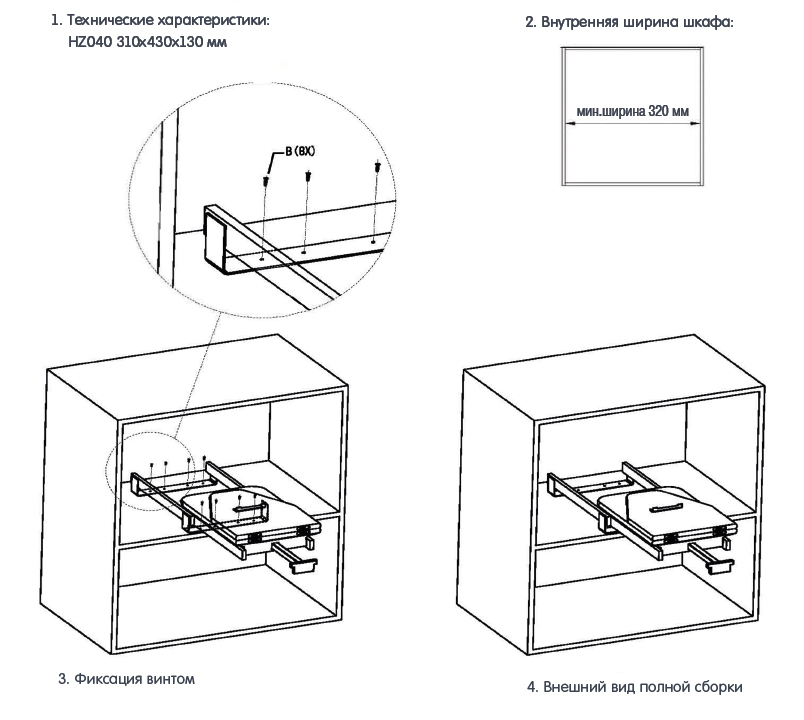 1. Технические характеристики:
HZ040 310x430x130 мм

2. Внутренняя ширина шкафа:

мин.ширина 320 мм

B (8X)

3. Фиксация винтом

4. Внешний вид полной сборки