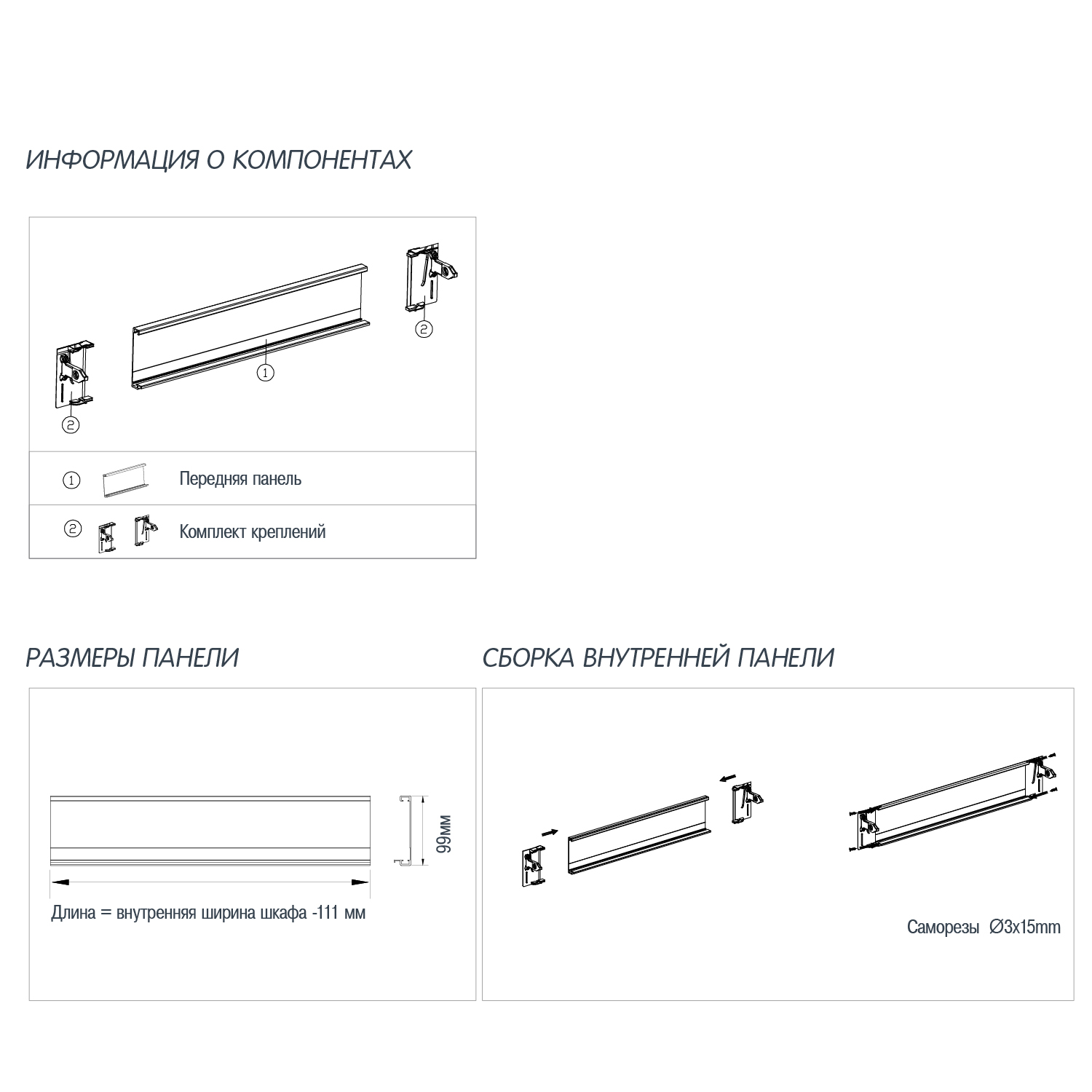 ИНФОРМАЦИЯ О КОМПОНЕНТАХ

②

①

②

① Передняя панель

② Комплект креплений

РАЗМЕРЫ ПАНЕЛИ

99мм

Длина = внутренняя ширина шкафа -111 мм

СБОРКА ВНУТРЕННЕЙ ПАНЕЛИ

Саморезы Ø3x15mm