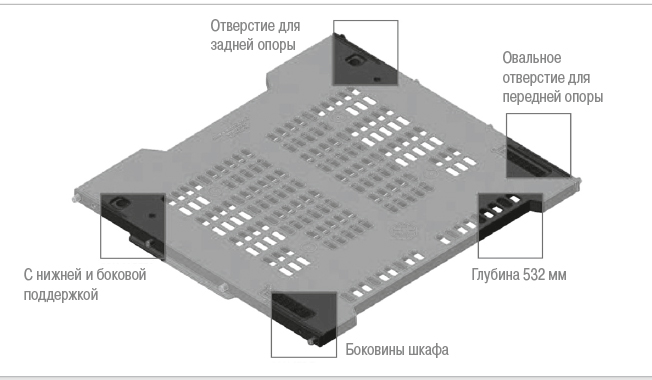 Отверстие для задней опоры

Овальное отверстие для передней опоры

С нижней и боковой поддержкой

Глубина 532 мм

Боковины шкафа