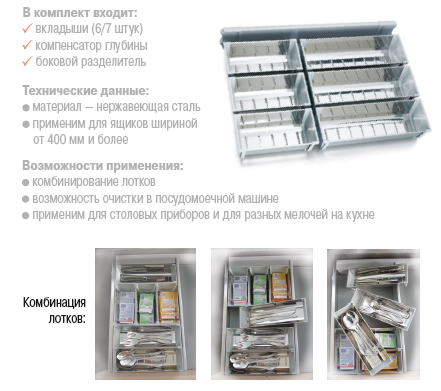 В комплект входит:
✓ вкладыши (6/7 штук)
✓ компенсатор глубины
✓ боковой разделитель

Технические данные:
● материал – нержавеющая сталь
● применим для ящиков шириной от 400 мм и более

Возможности применения:
● комбинирование лотков
● возможность очистки в посудомоечной машине
● применим для столовых приборов и для разных мелочей на кухне

Комбинация лотков: