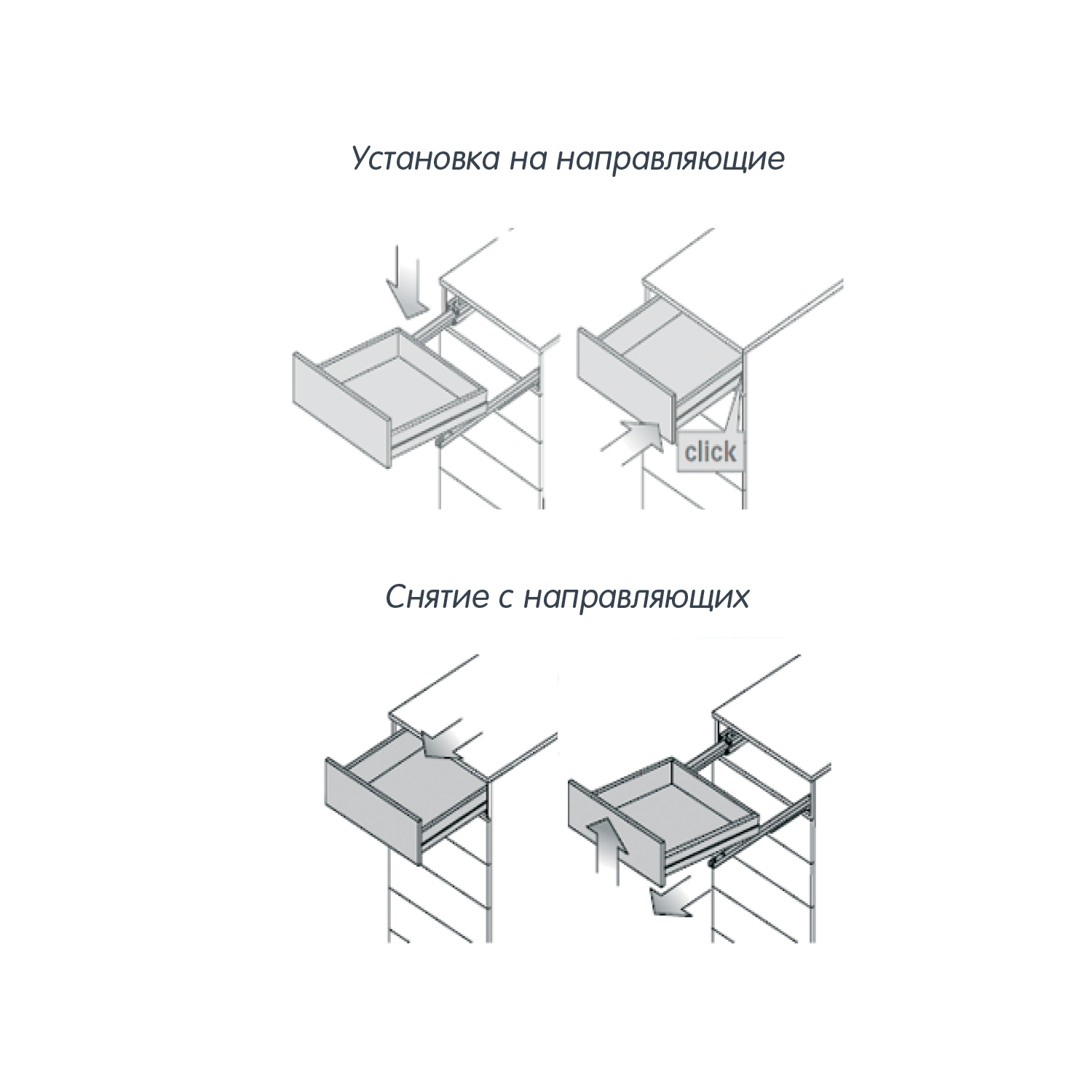 Установка на направляющие

click

Снятие с направляющих