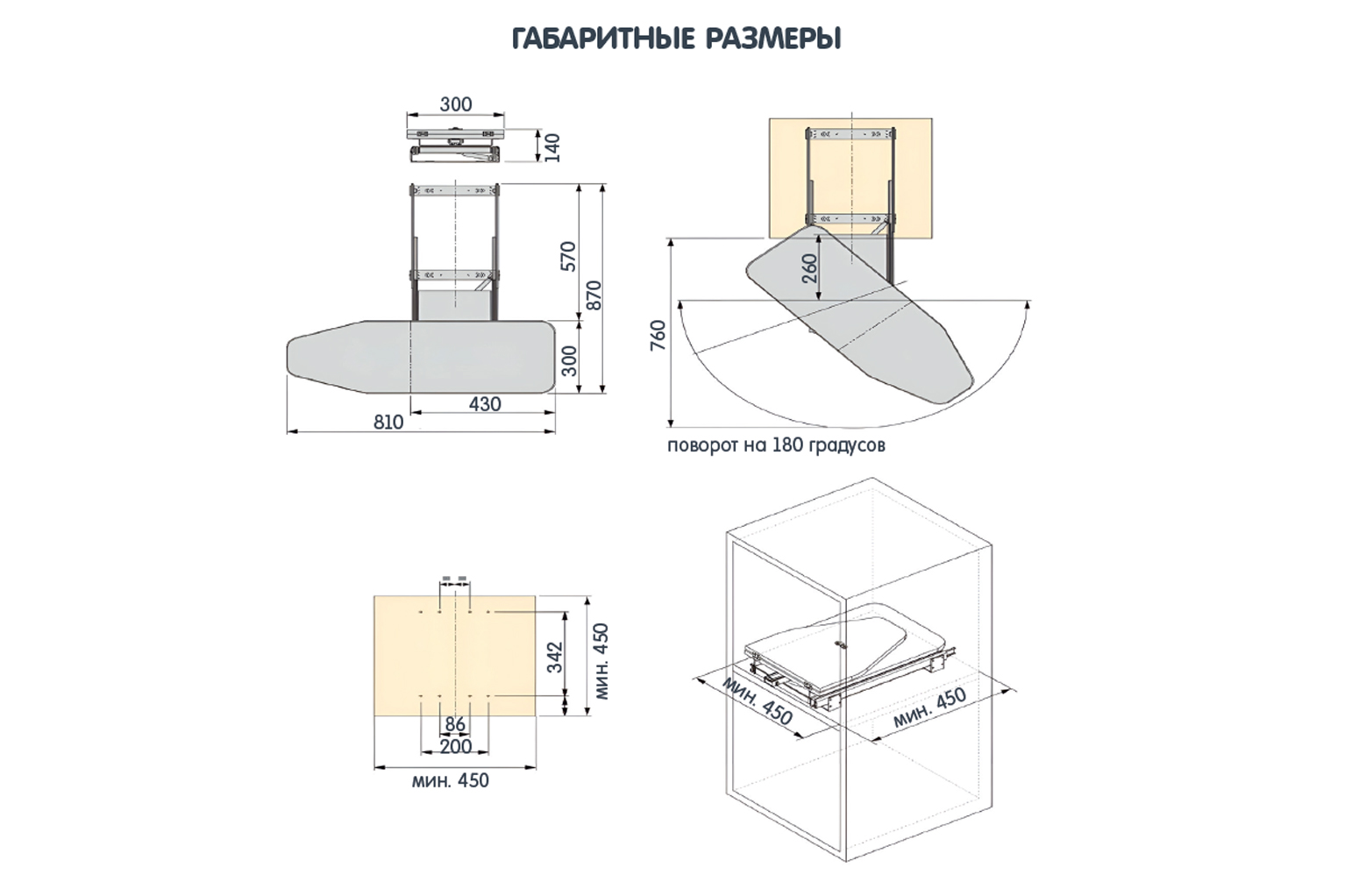 ГАБАРИТНЫЕ РАЗМЕРЫ

300
140
570
870
300
430
810

260
760
поворот на 180 градусов

342
мин. 450
86
200
мин. 450

мин. 450
мин. 450