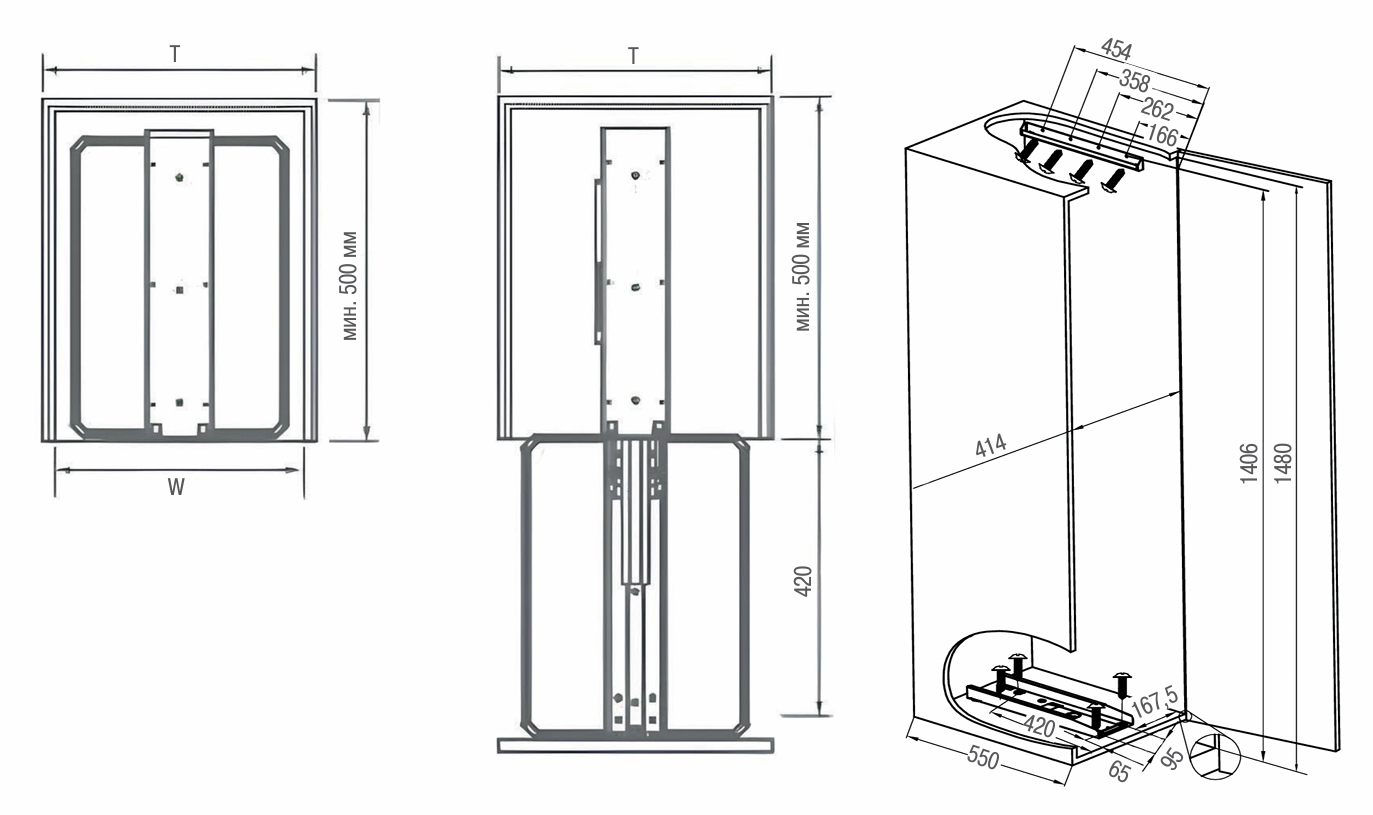 T

мин. 500 мм

W

T

мин. 500 мм

420

454
358
262
166

414

1406
1480

167,5
420
550
65
95