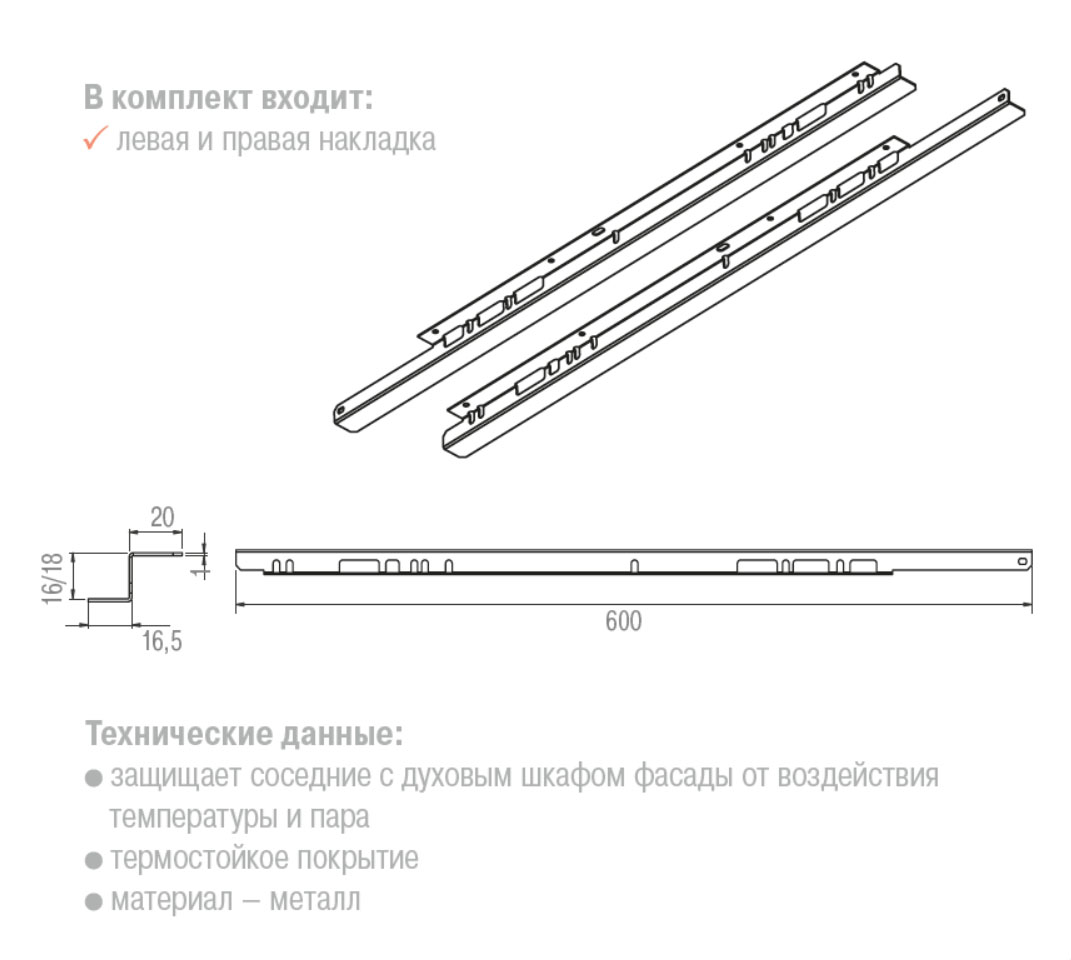 В комплект входит:
✓ левая и правая накладка

20
16/18
1
16,5
600

Технические данные:
● защищает соседние с духовым шкафом фасады от воздействия температуры и пара
● термостойкое покрытие
● материал – металл