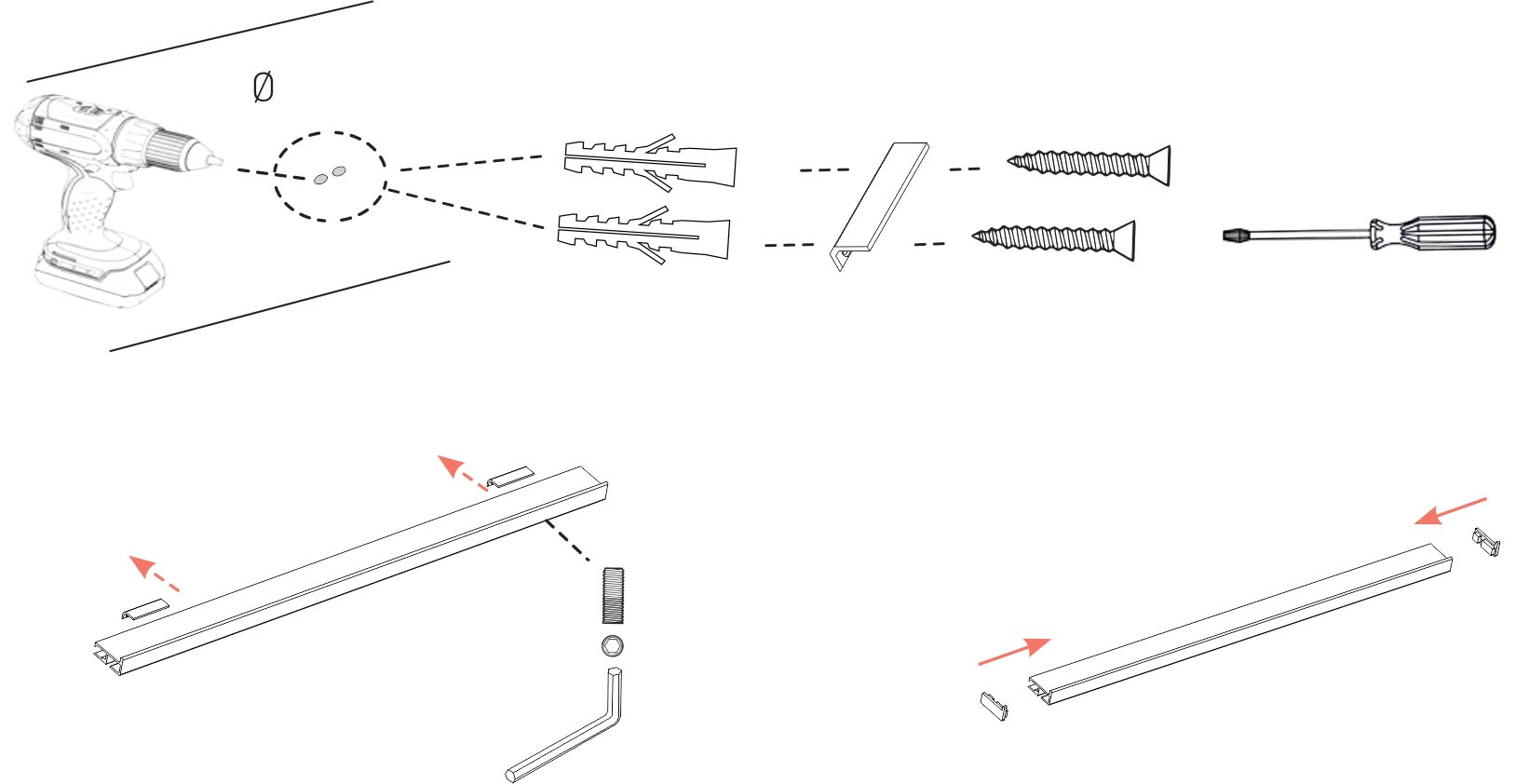 Ø