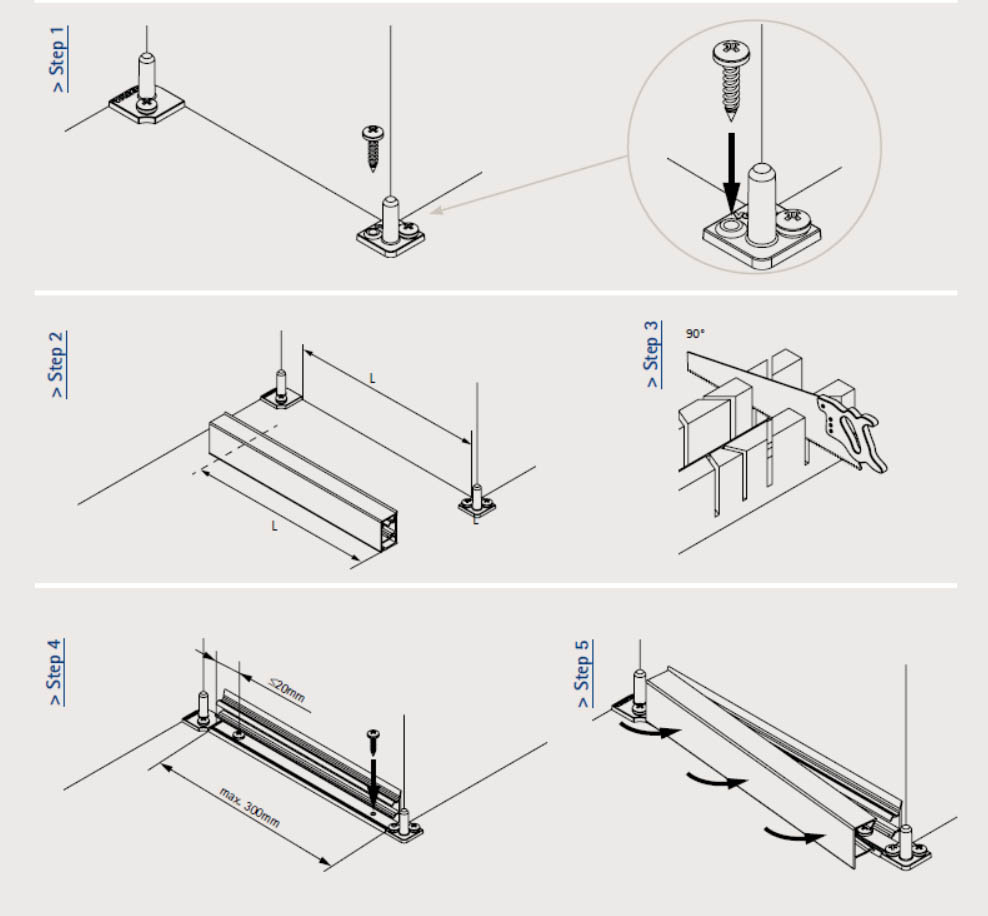 > Step 1

> Step 2

L

L

> Step 3

90°

> Step 4

≤20mm

max. 300mm

> Step 5