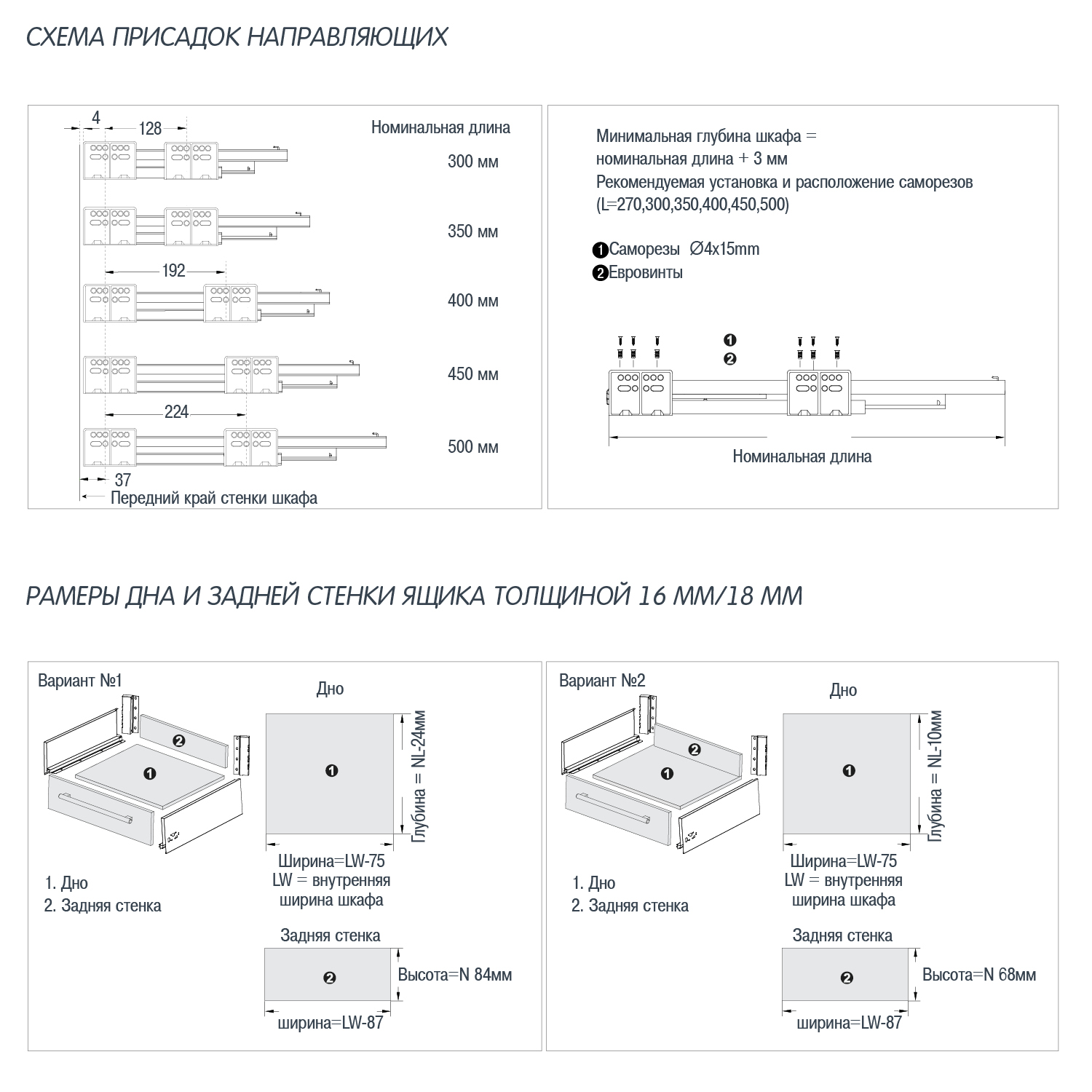 СХЕМА ПРИСАДОК НАПРАВЛЯЮЩИХ

4
128
Номинальная длина
300 мм
350 мм
192
400 мм
450 мм
224
500 мм
37
Передний край стенки шкафа

Минимальная глубина шкафа = номинальная длина + 3 мм
Рекомендуемая установка и расположение саморезов (L=270,300,350,400,450,500)

❶Саморезы ∅4x15mm
❷Евровинты

❶
❷
Номинальная длина

РАМЕРЫ ДНА И ЗАДНЕЙ СТЕНКИ ЯЩИКА ТОЛЩИНОЙ 16 ММ/18 ММ

Вариант №1
❷
❶
1. Дно
2. Задняя стенка

Дно
❶
Глубина = NL-24мм
Ширина=LW-75
LW = внутренняя ширина шкафа

Задняя стенка
❷
Высота=N 84мм
ширина=LW-87

Вариант №2
❷
❶
1. Дно
2. Задняя стенка

Дно
❶
Глубина = NL-10мм
Ширина=LW-75
LW = внутренняя ширина шкафа

Задняя стенка
❷
Высота=N 68мм
ширина=LW-87