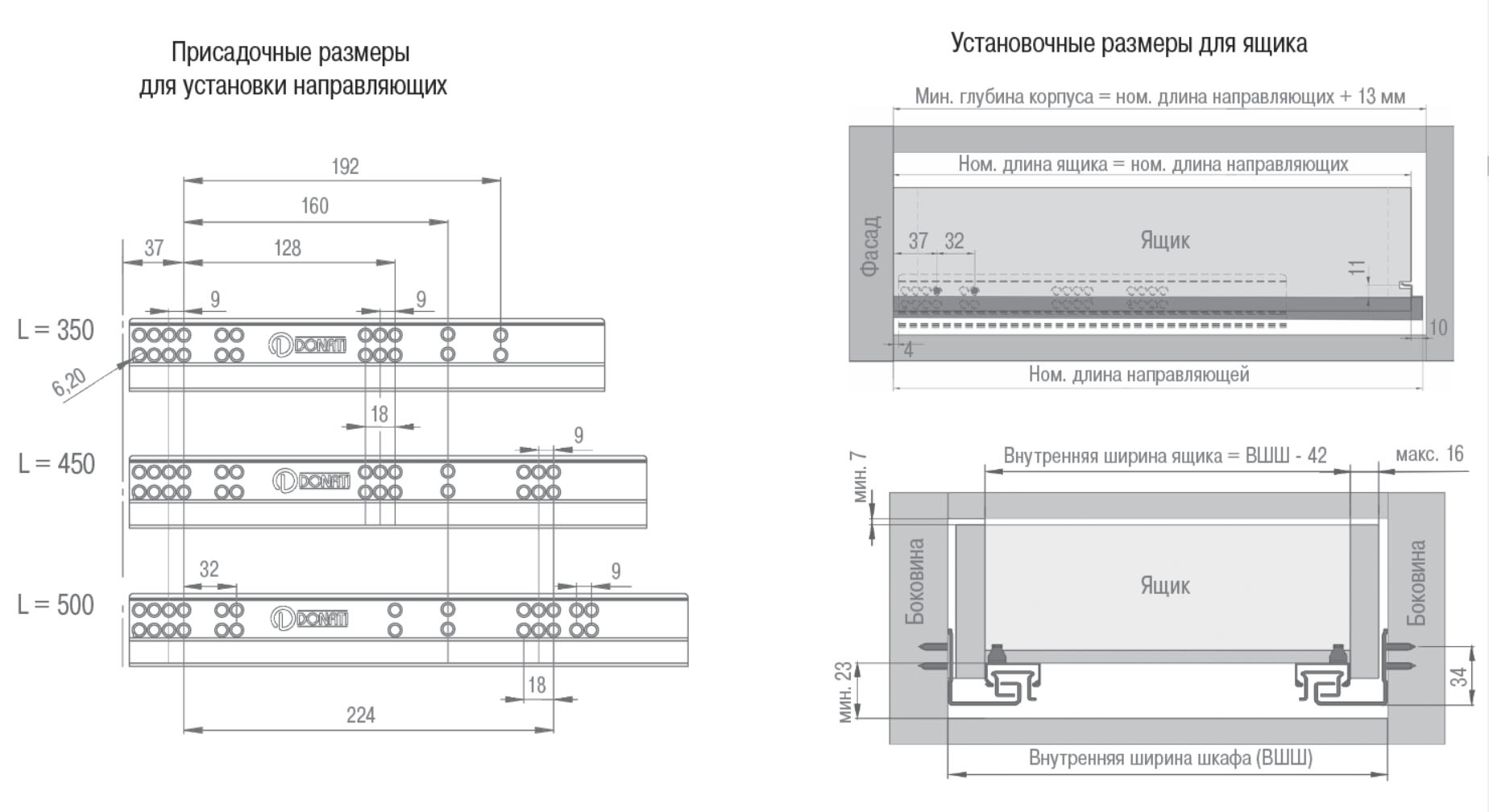 Присадочные размеры для установки направляющих

192
160
37
128
9
9
L = 350
DONATI
6,20
18
9
L = 450
DONATI
32
9
L = 500
DONATI
18
224

Установочные размеры для ящика

Мин. глубина корпуса = ном. длина направляющих + 13 мм
Ном. длина ящика = ном. длина направляющих
Фасад
37
32
Ящик
11
10
4
Ном. длина направляющей

мин. 7
Внутренняя ширина ящика = ВШШ - 42
макс. 16
Боковина
Ящик
Боковина
мин. 23
34
Внутренняя ширина шкафа (ВШШ)