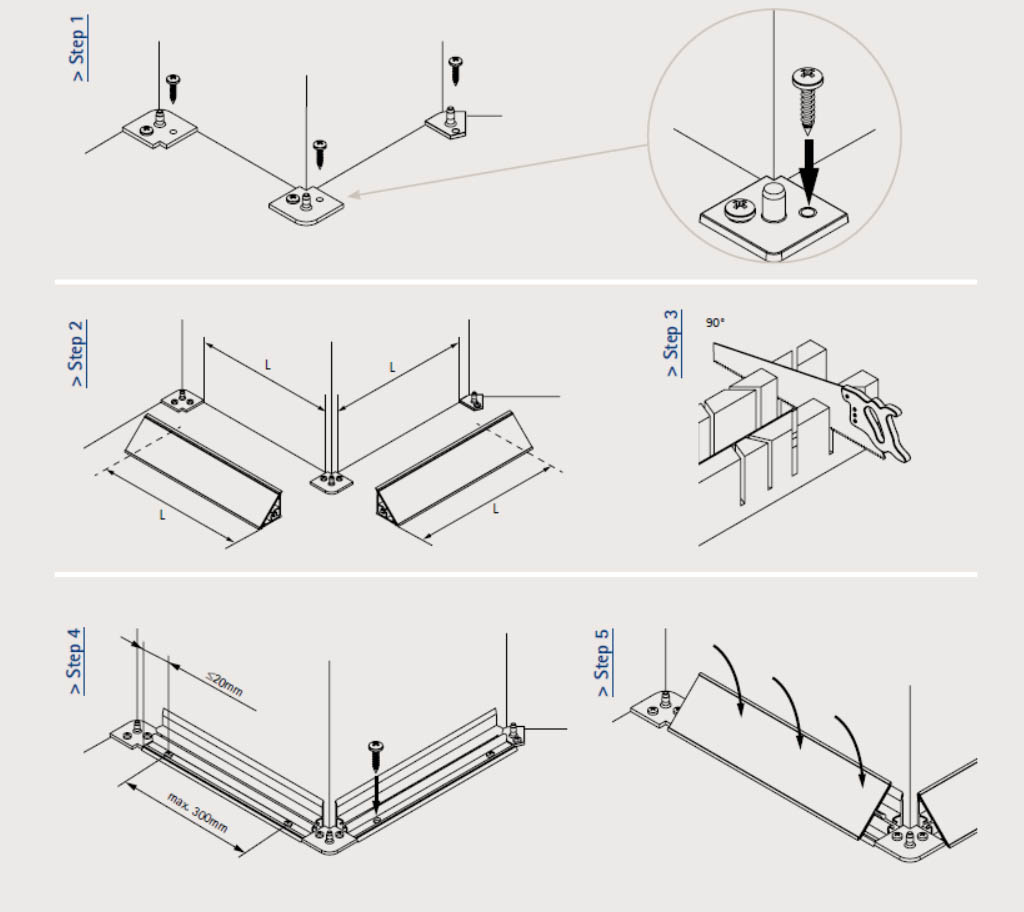 > Step 1

> Step 2

L

L

L

L

> Step 3

90°

> Step 4

≤20mm

max. 300mm

> Step 5