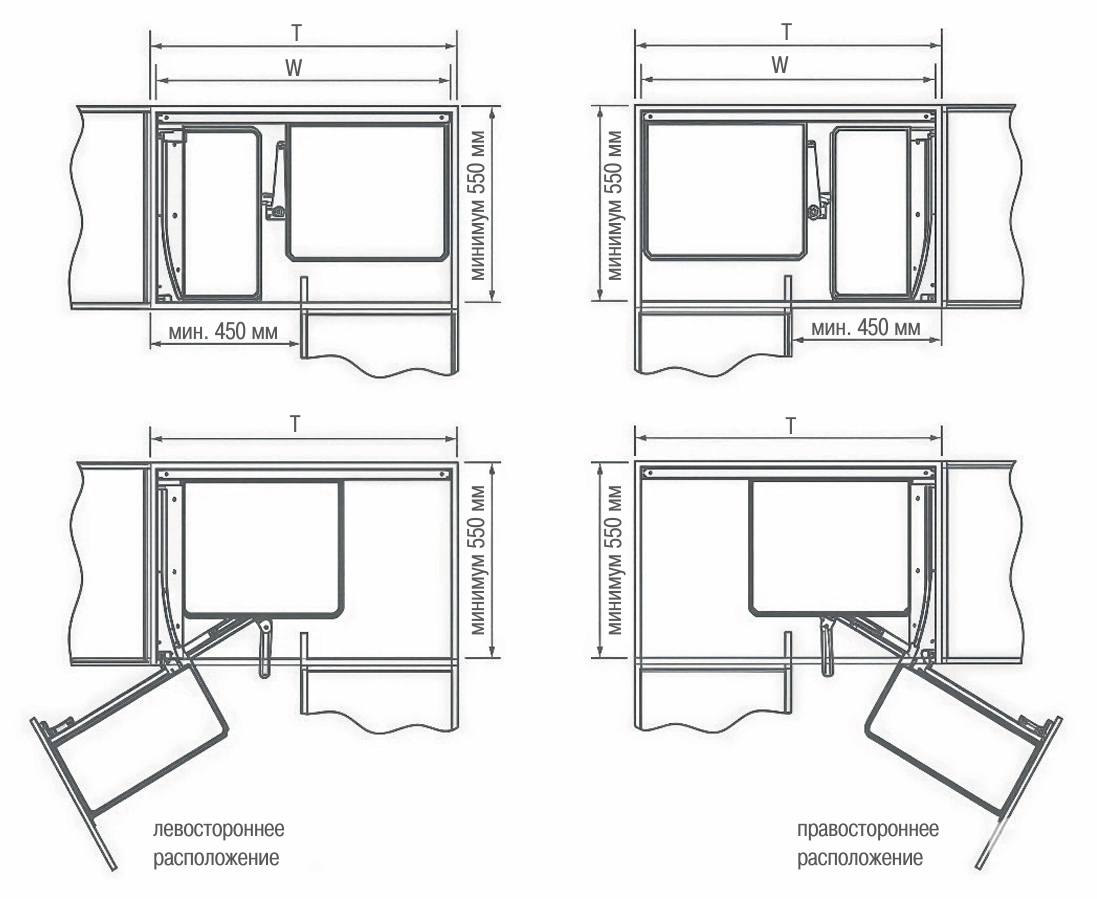 T
W
минимум 550 мм
мин. 450 мм

T
W
минимум 550 мм
мин. 450 мм

T
минимум 550 мм

T
минимум 550 мм

левостороннее расположение

правостороннее расположение