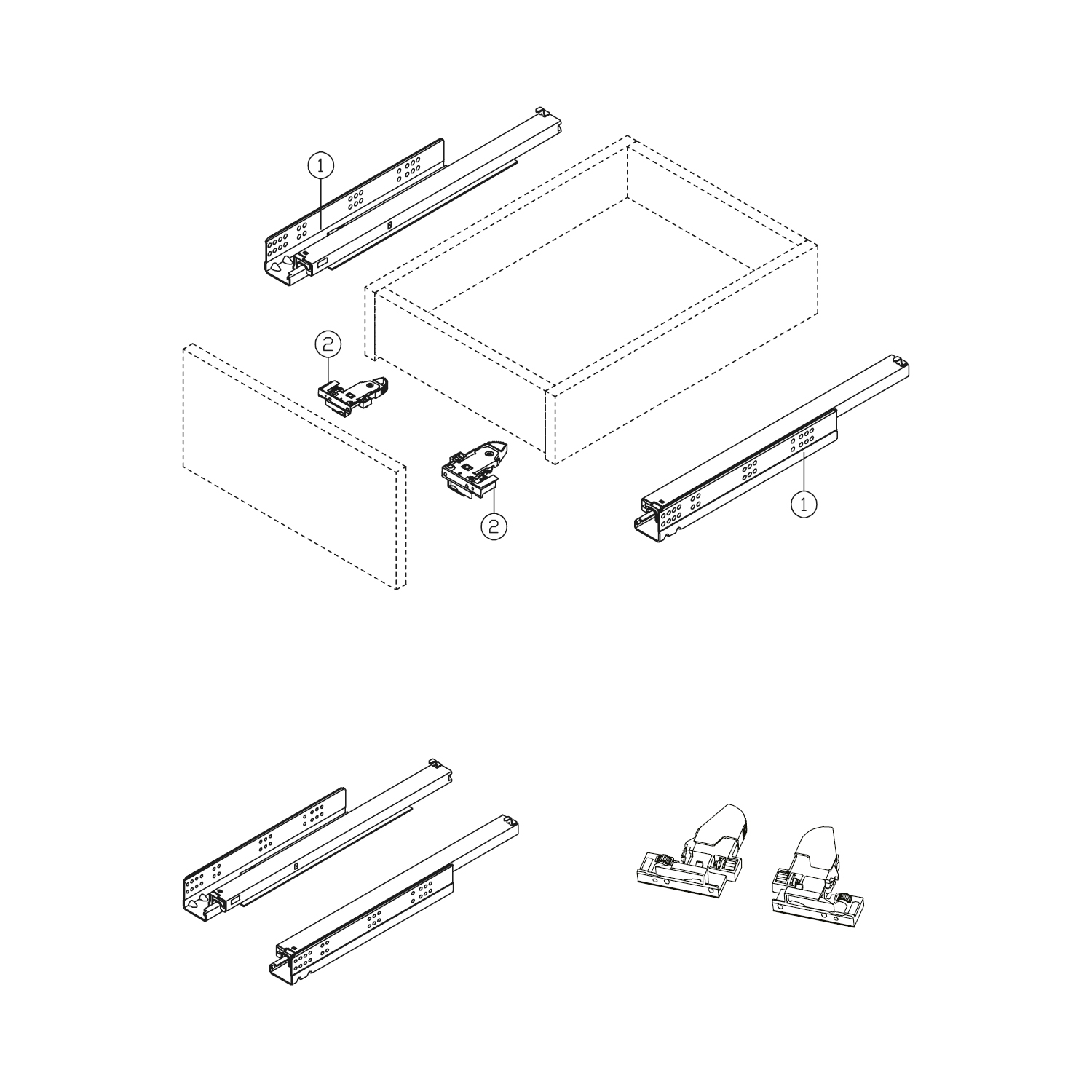 1
2
2
1