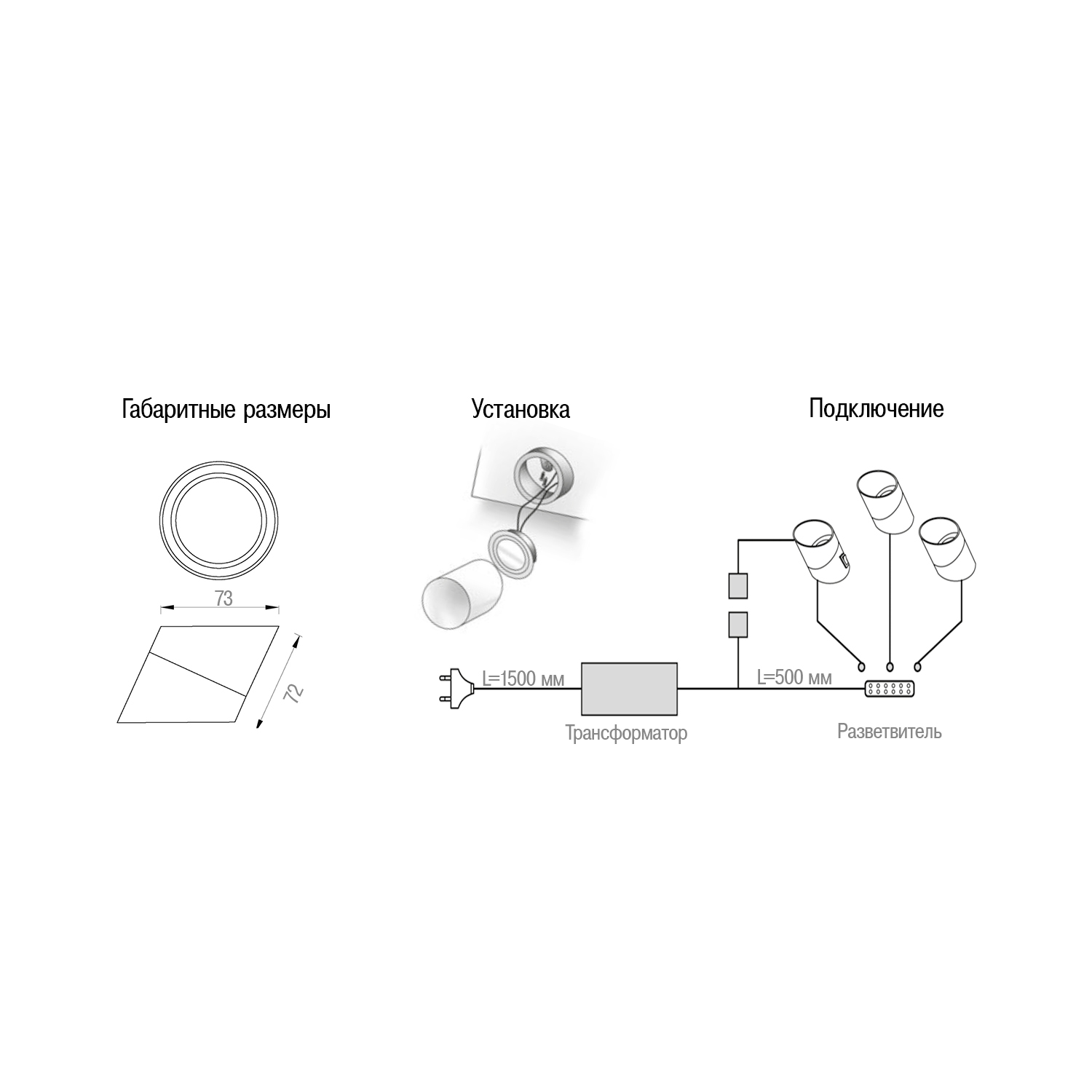 Габаритные размеры

73

72

Установка

Подключение

L=1500 мм

Трансформатор

L=500 мм

Разветвитель