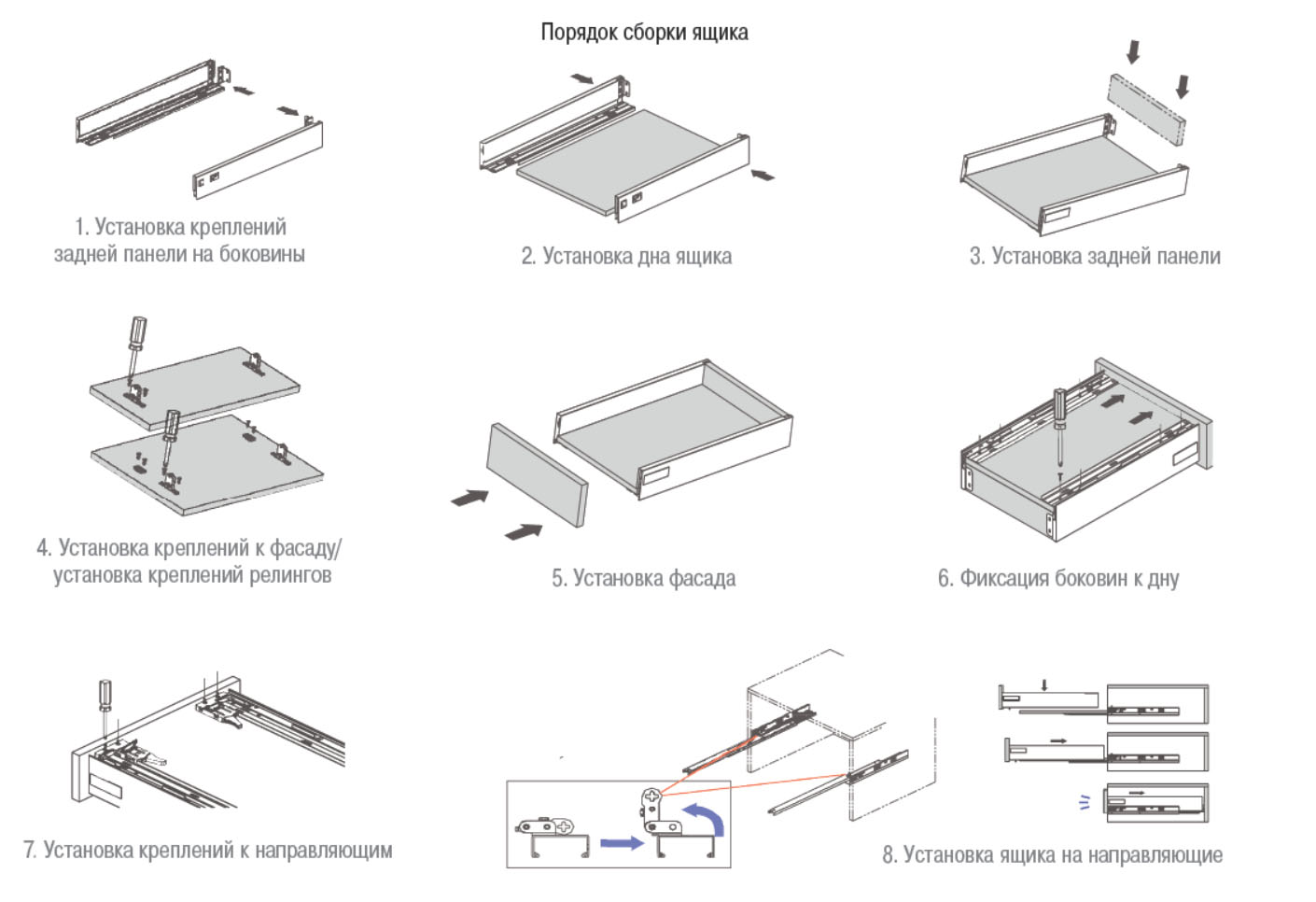 Порядок сборки ящика

1. Установка креплений задней панели на боковины

2. Установка дна ящика

3. Установка задней панели

4. Установка креплений к фасаду/ установка креплений релингов

5. Установка фасада

6. Фиксация боковин к дну

7. Установка креплений к направляющим

8. Установка ящика на направляющие