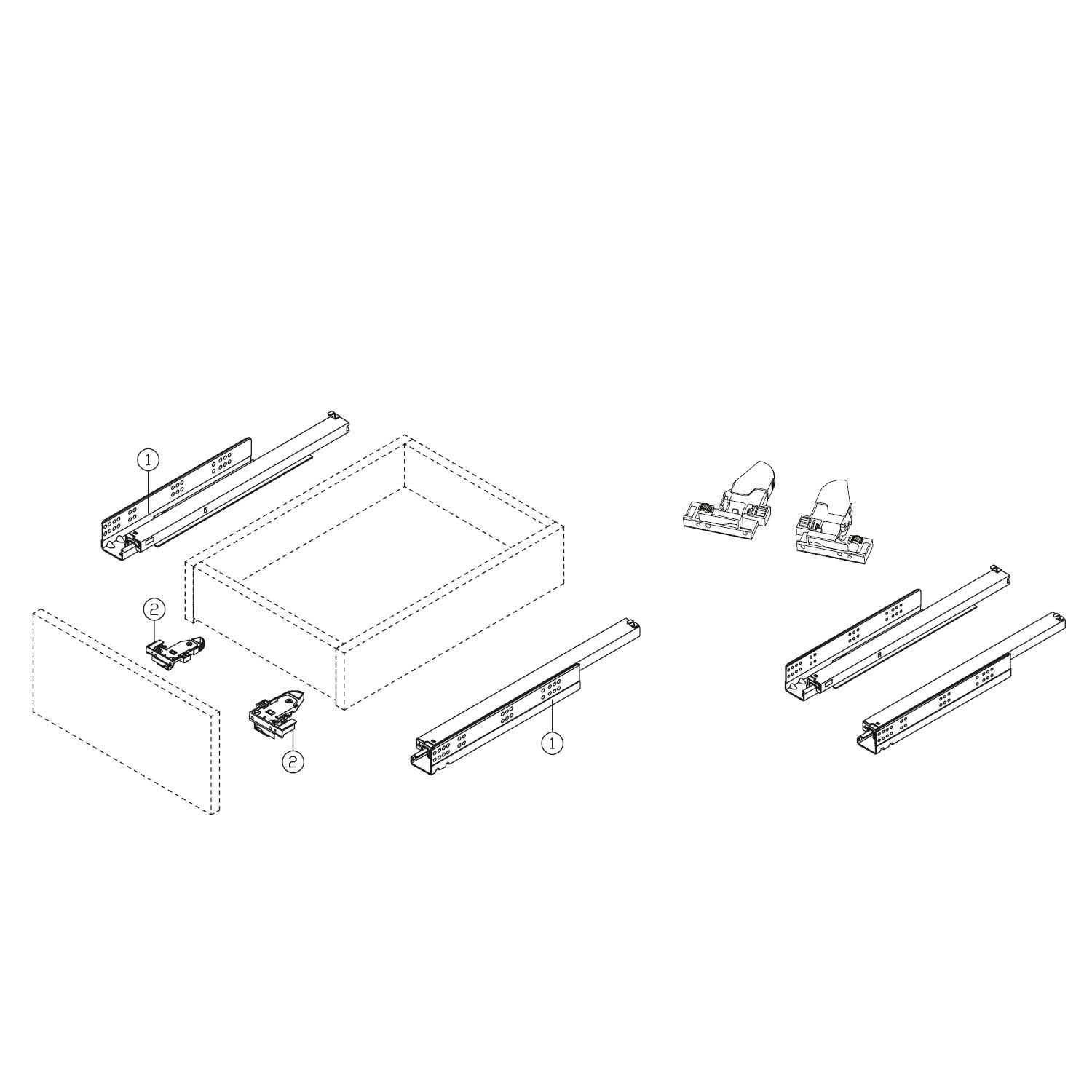 1

2

2

1