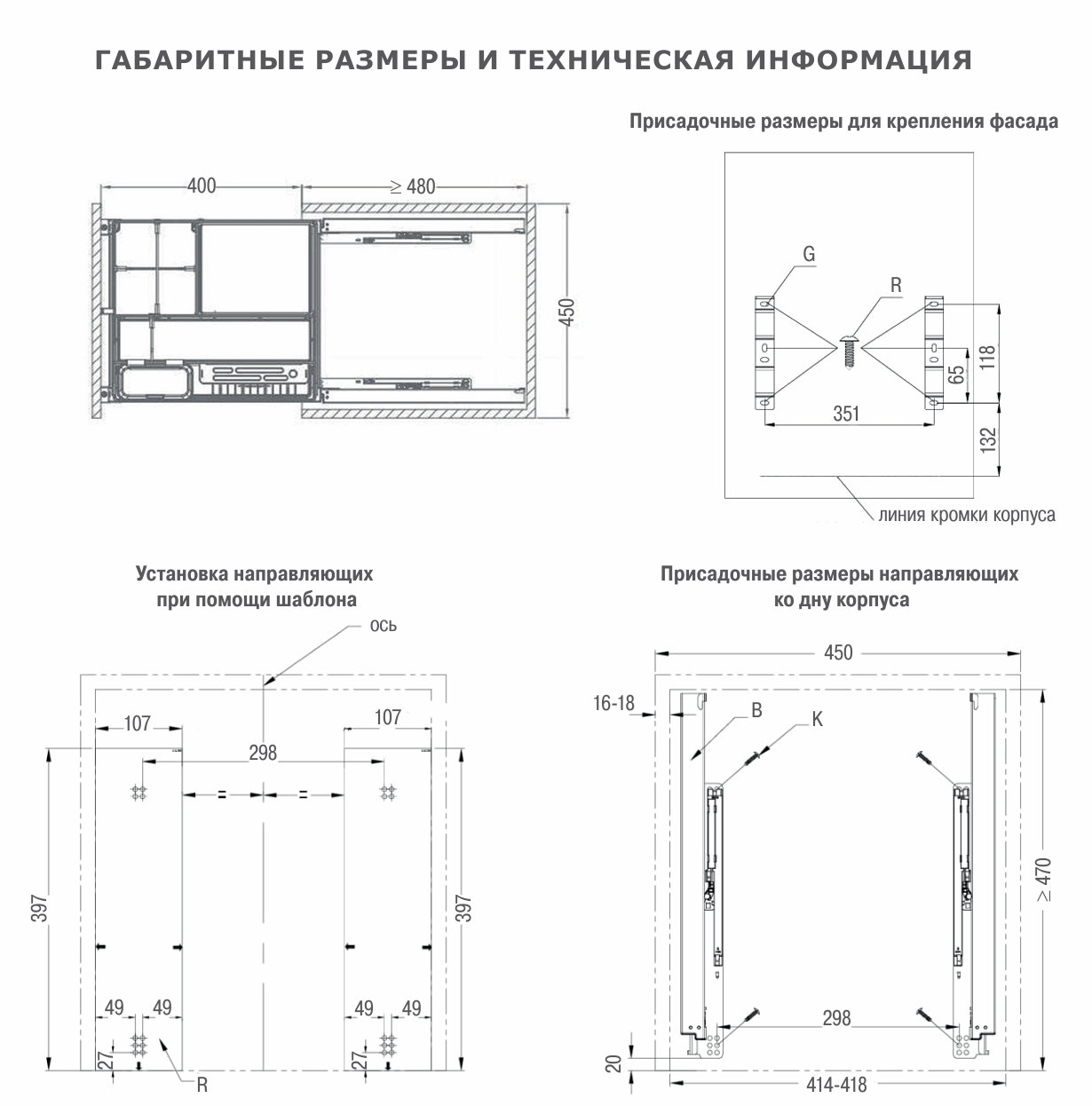 ГАБАРИТНЫЕ РАЗМЕРЫ И ТЕХНИЧЕСКАЯ ИНФОРМАЦИЯ

400
≥ 480
450

Присадочные размеры для крепления фасада

G
R
118
65
351
132
линия кромки корпуса

Установка направляющих при помощи шаблона

ось
107
107
298
=
=
397
397
49
49
49
49
27
27
R

Присадочные размеры направляющих ко дну корпуса

450
16-18
B
K
≥ 470
298
20
414-418