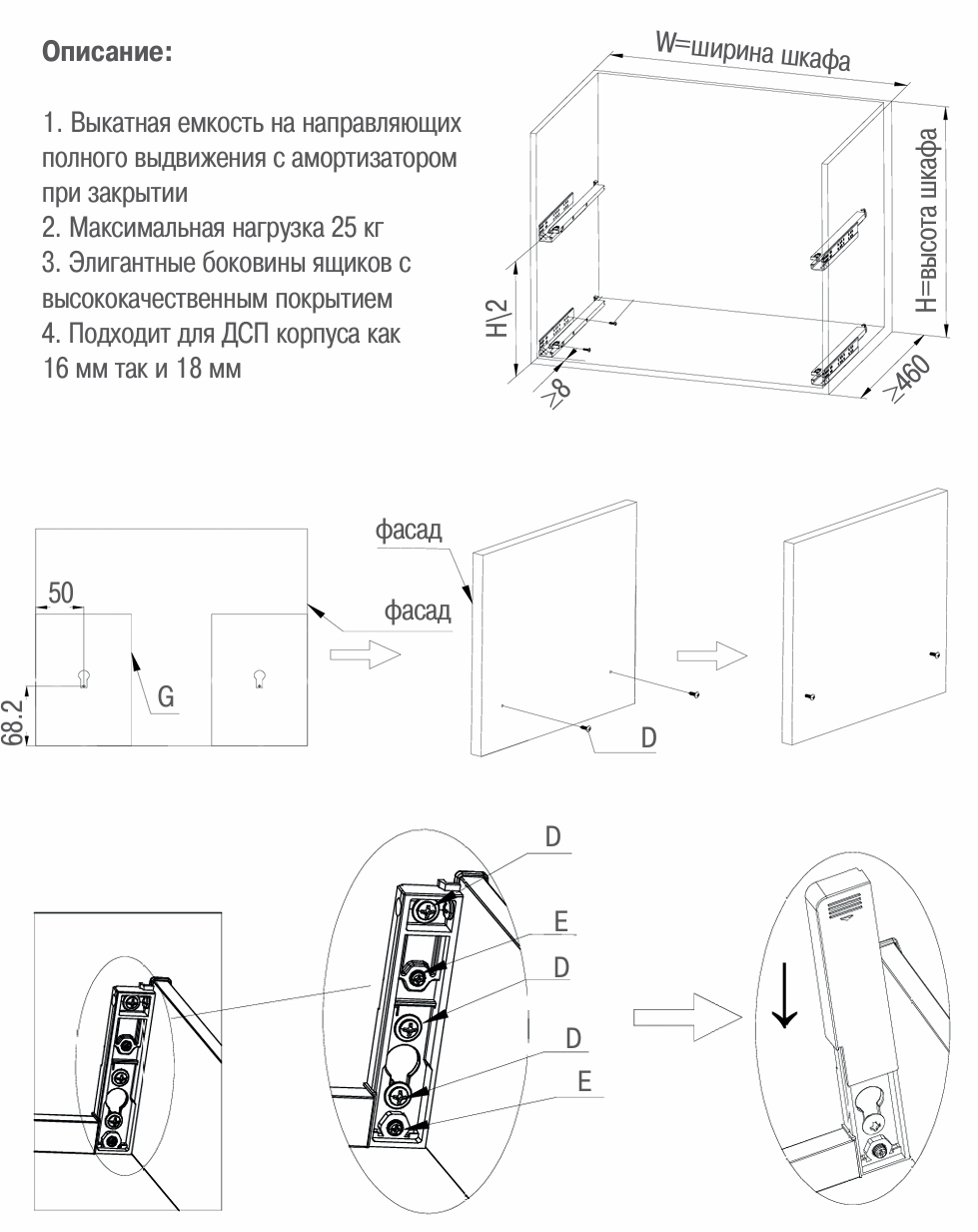 Описание:

1. Выкатная емкость на направляющих полного выдвижения с амортизатором при закрытии
2. Максимальная нагрузка 25 кг
3. Элигантные боковины ящиков с высококачественным покрытием
4. Подходит для ДСП корпуса как 16 мм так и 18 мм

W=ширина шкафа
H=высота шкафа
H\2
≥8
≥460

50
68.2
G
фасад
фасад
D

D
E
D
D
E